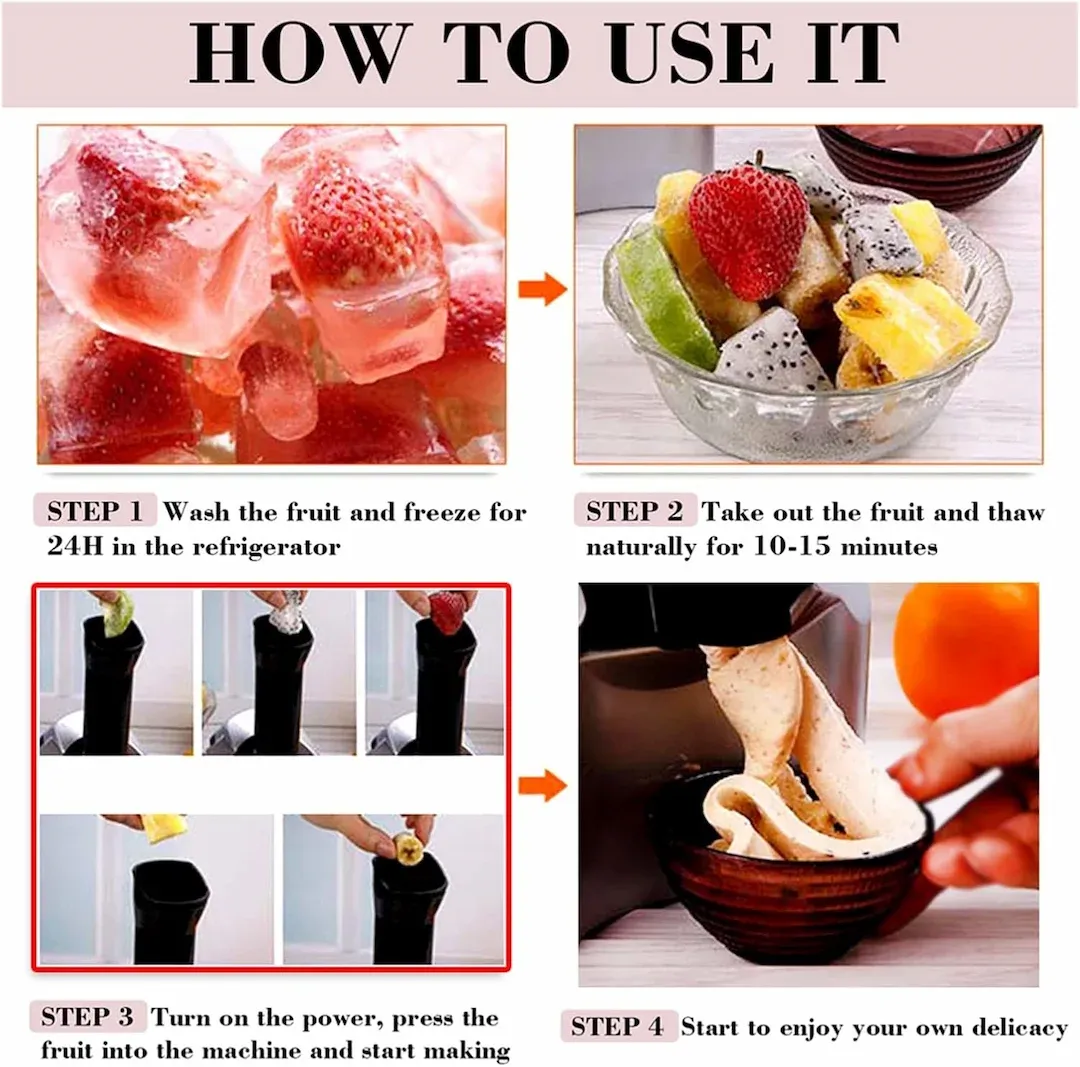 HOW TO USE IT

STEP 1 Wash the fruit and freeze for 24H in the refrigerator

STEP 2 Take out the fruit and thaw naturally for 10-15 minutes

STEP 3 Turn on the power, press the fruit into the machine and start making

STEP 4 Start to enjoy your own delicacy